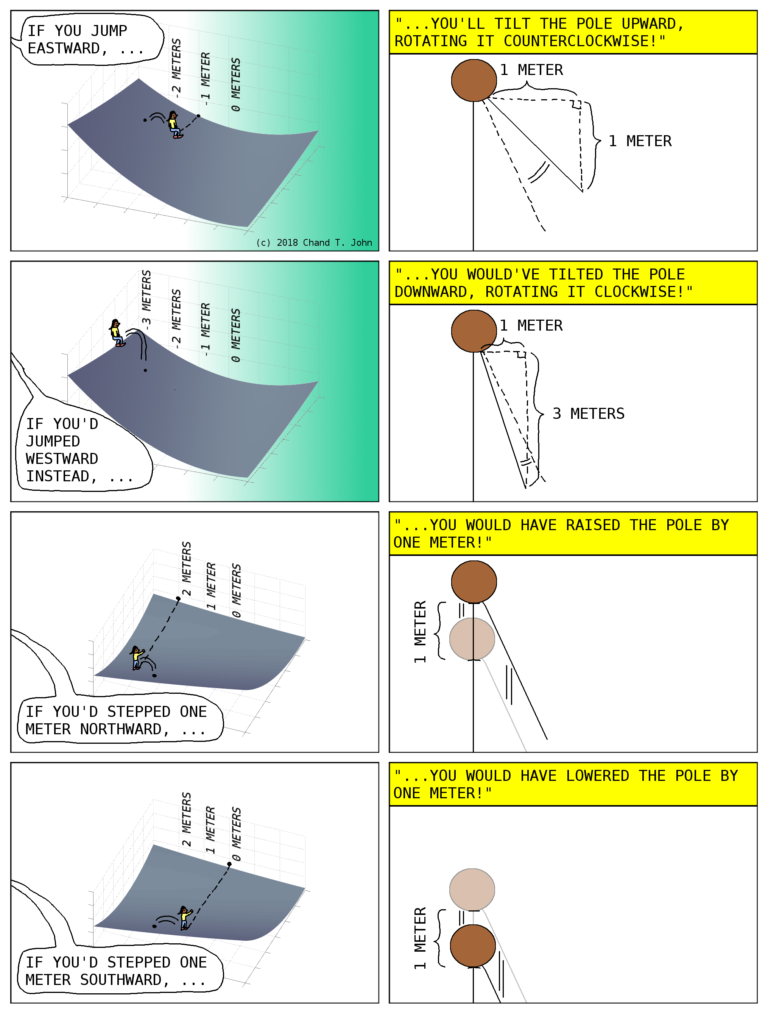 IF YOU JUMP EASTWARD, ...

-2 METERS
-1 METER
0 METERS

(c) 2018 Chand T. John

"...YOU'LL TILT THE POLE UPWARD, ROTATING IT COUNTERCLOCKWISE!"

1 METER
1 METER

-3 METERS
-2 METERS
-1 METER
0 METERS

IF YOU'D JUMPED WESTWARD INSTEAD, ...

"...YOU WOULD'VE TILTED THE POLE DOWNWARD, ROTATING IT CLOCKWISE!"

1 METER
3 METERS

2 METERS
1 METER
0 METERS

IF YOU'D STEPPED ONE METER NORTHWARD, ...

"...YOU WOULD HAVE RAISED THE POLE BY ONE METER!"

1 METER

2 METERS
1 METER
0 METERS

IF YOU'D STEPPED ONE METER SOUTHWARD, ...

"...YOU WOULD HAVE LOWERED THE POLE BY ONE METER!"

1 METER